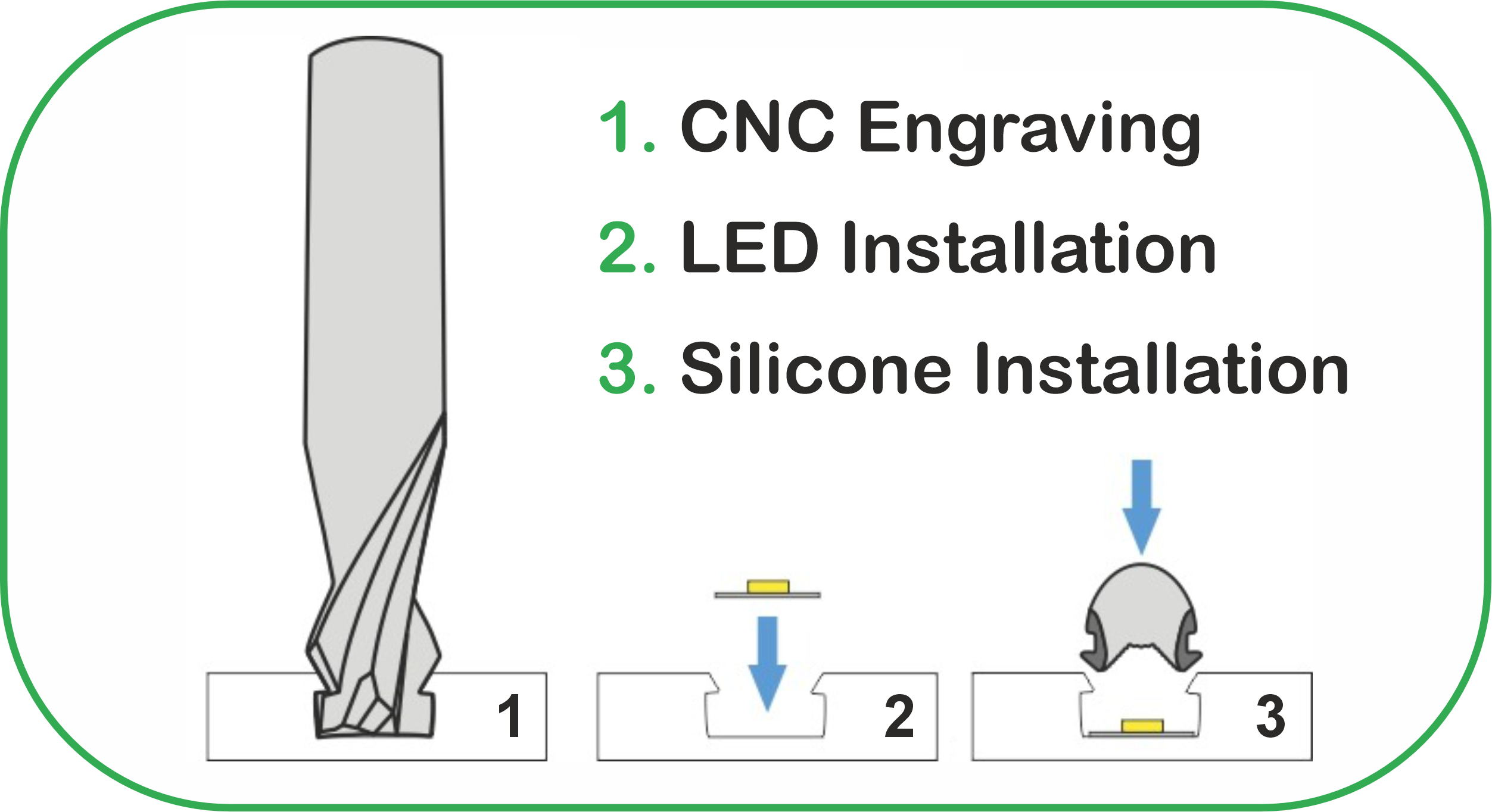 1. CNC Engraving
2. LED Installation
3. Silicone Installation

1

2

3